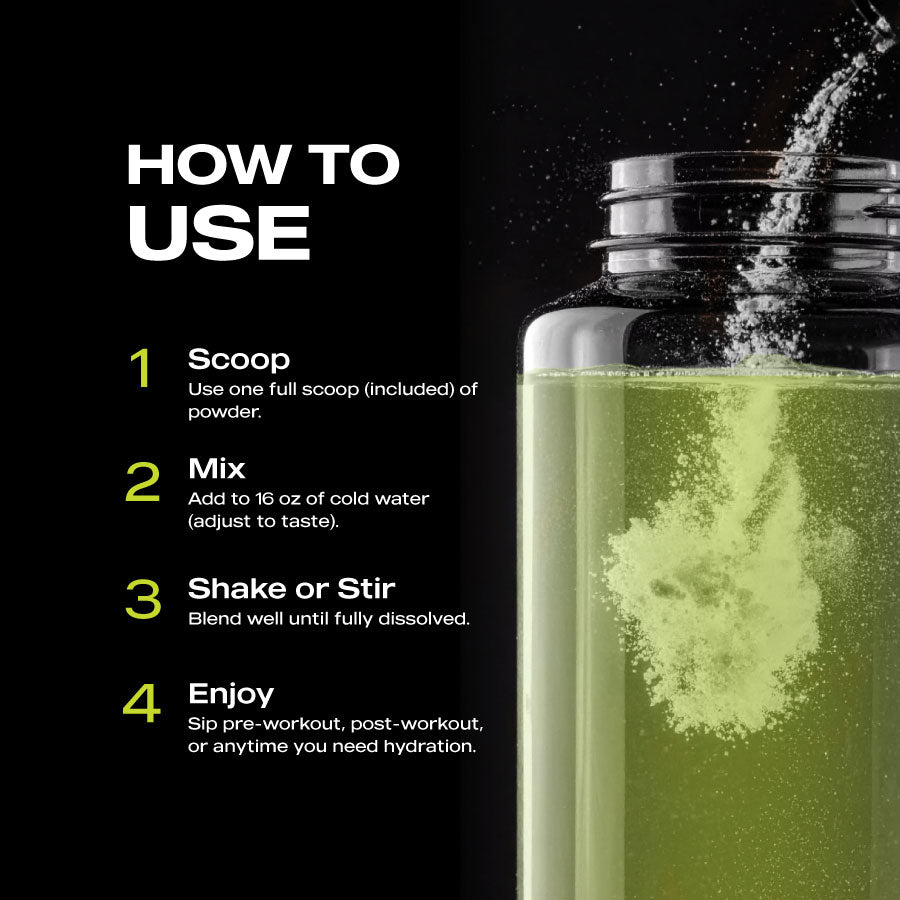 HOW TO USE

1 Scoop
Use one full scoop (included) of powder.

2 Mix
Add to 16 oz of cold water (adjust to taste).

3 Shake or Stir
Blend well until fully dissolved.

4 Enjoy
Sip pre-workout, post-workout, or anytime you need hydration.