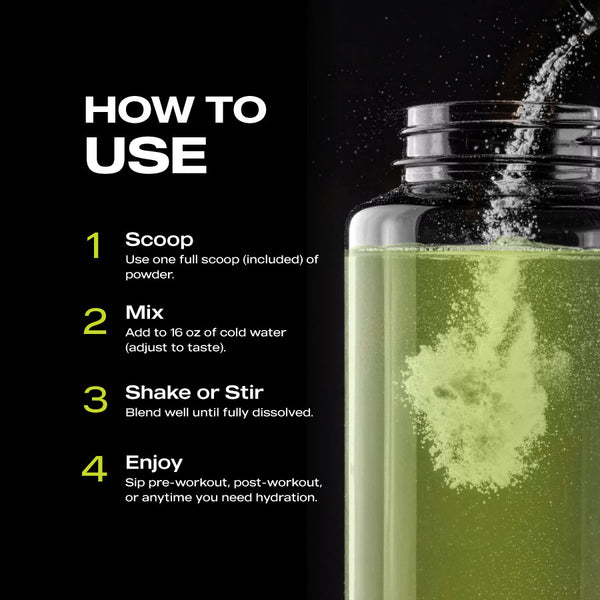 HOW TO USE

1 Scoop
Use one full scoop (included) of powder.

2 Mix
Add to 16 oz of cold water (adjust to taste).

3 Shake or Stir
Blend well until fully dissolved.

4 Enjoy
Sip pre-workout, post-workout, or anytime you need hydration.